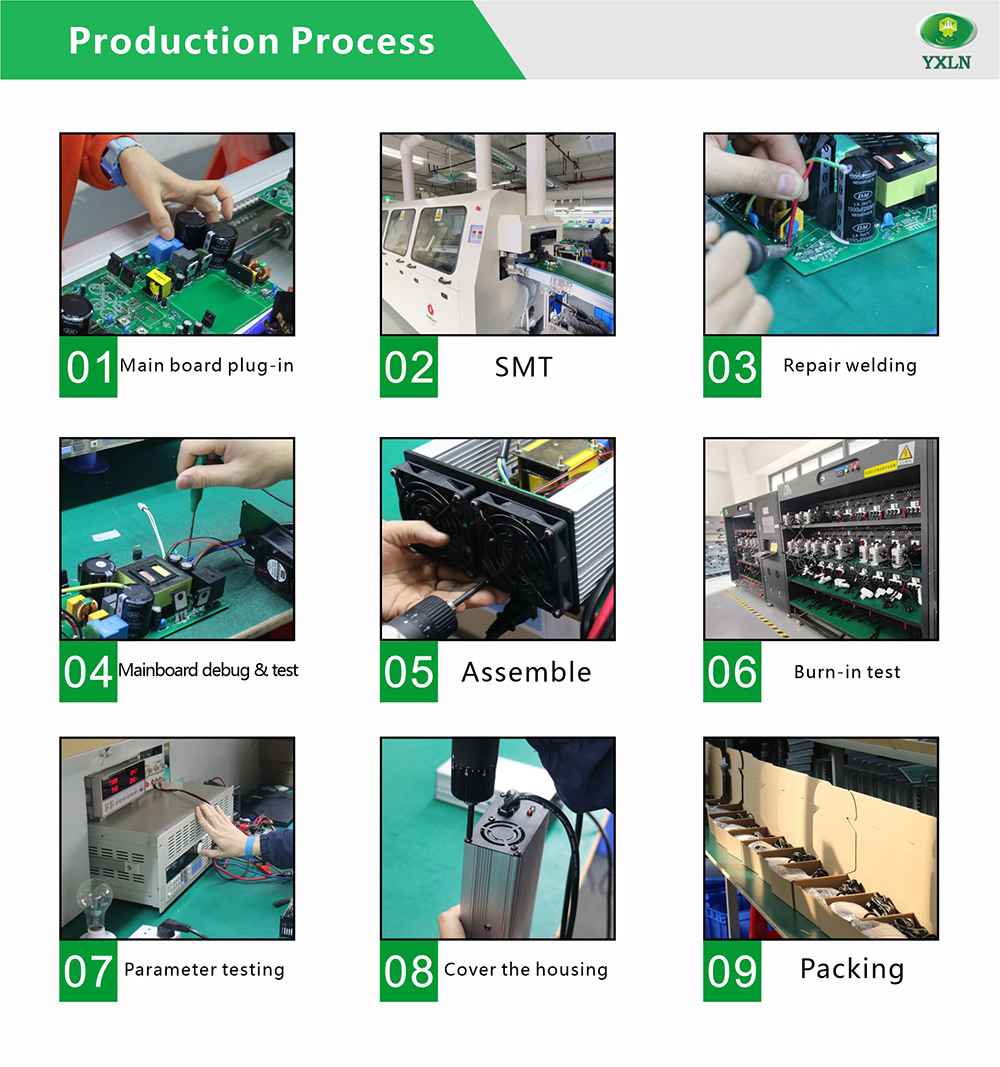 Production Process

YXLN

01 Main board plug-in

02 SMT

03 Repair welding

04 Mainboard debug & test

05 Assemble

06 Burn-in test

07 Parameter testing

08 Cover the housing

09 Packing